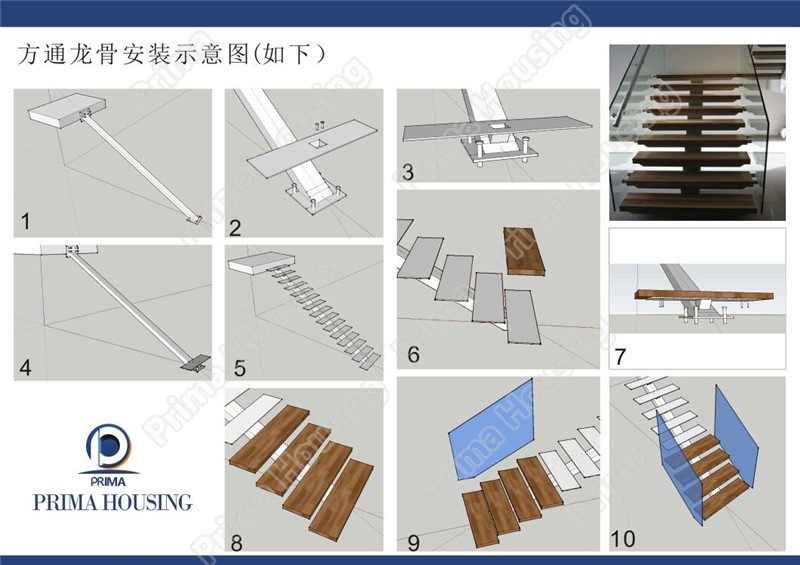 方通龙骨安装示意图(如下)

1

2

3

4

5

6

7

8

9

10

PRIMA
PRIMA HOUSING

Prima Housing